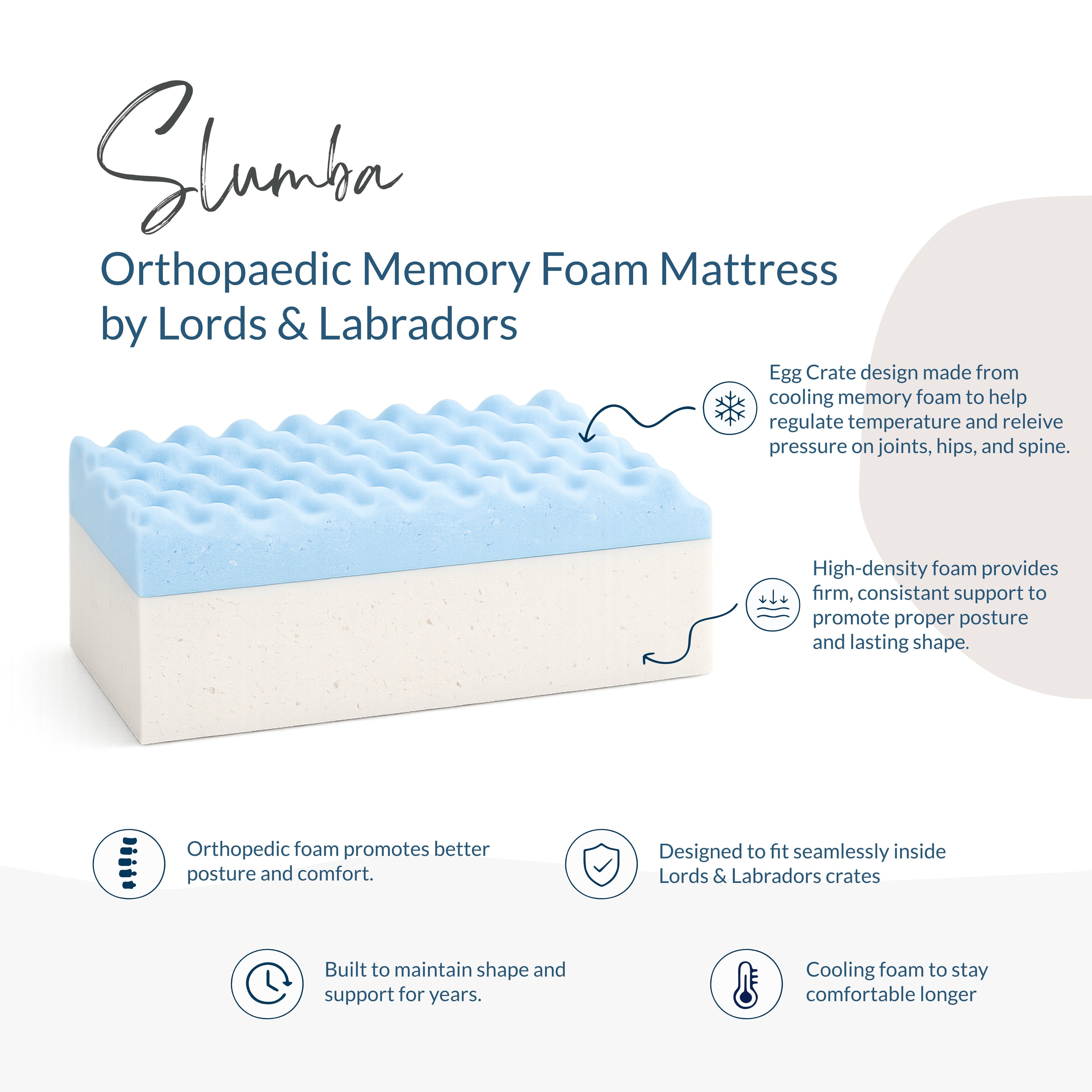 Slumba

Orthopaedic Memory Foam Mattress by Lords & Labradors

Egg Crate design made from cooling memory foam to help regulate temperature and releive pressure on joints, hips, and spine.

High-density foam provides firm, consistant support to promote proper posture and lasting shape.

Orthopedic foam promotes better posture and comfort.

Designed to fit seamlessly inside Lords & Labradors crates

Built to maintain shape and support for years.

Cooling foam to stay comfortable longer